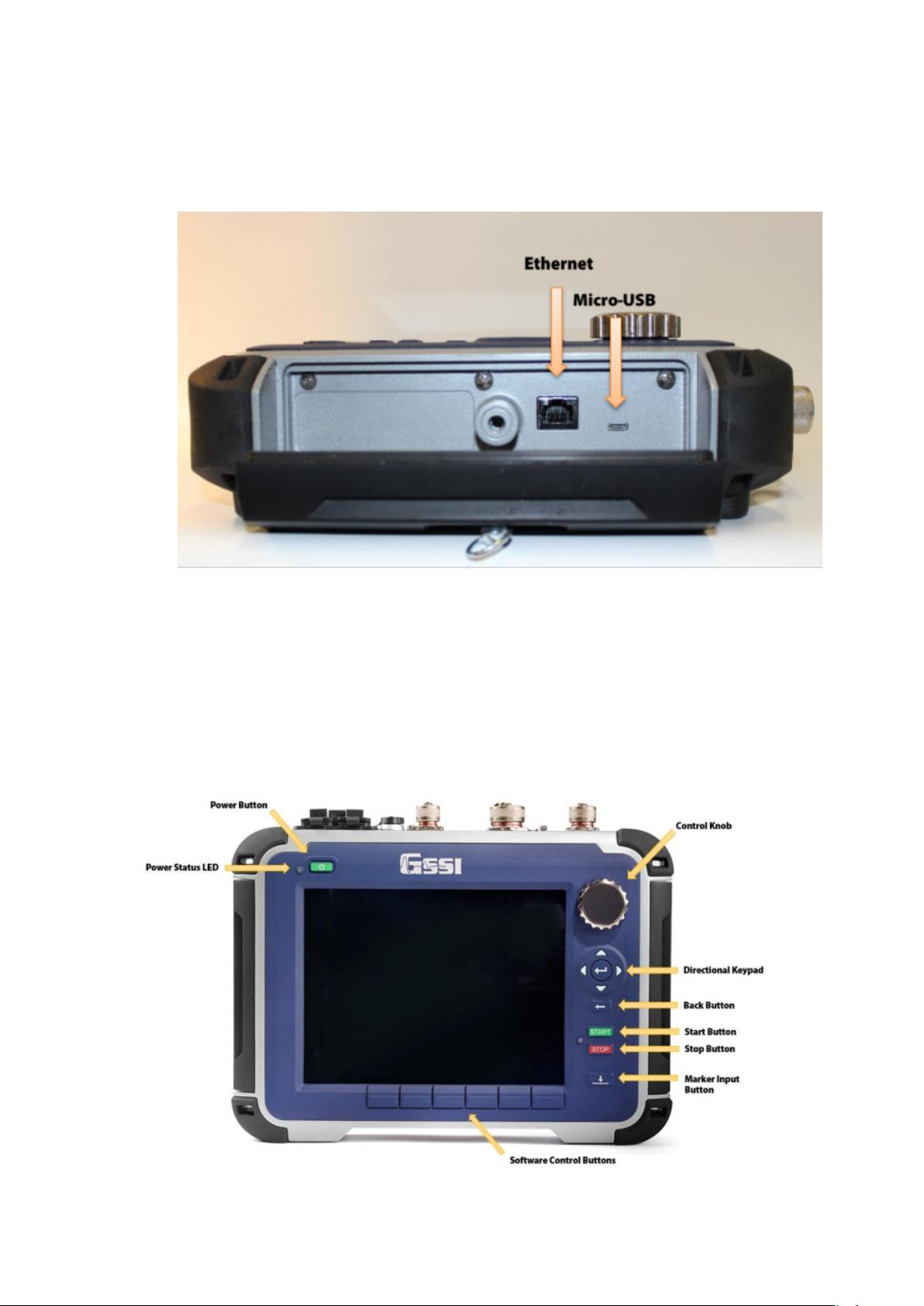 Ethernet

Micro-USB

Power Button

Power Status LED

GSSI

Control Knob

Directional Keypad

Back Button

START

Start Button

STOP

Stop Button

Marker Input Button

Software Control Buttons