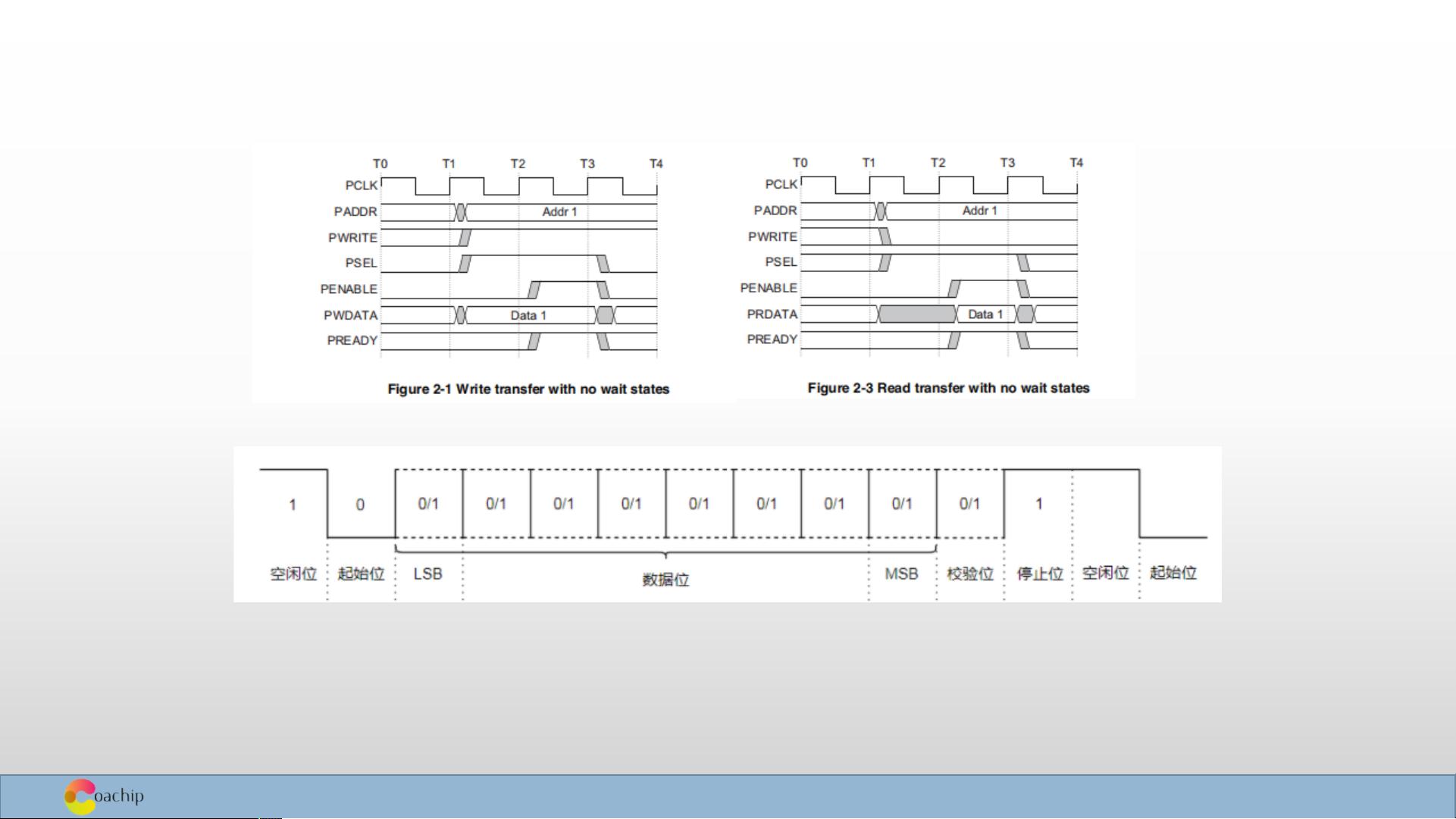 T0 T1 T2 T3 T4
PCLK
PADDR
Addr 1
PWRITE
PSEL
PENABLE
PWDATA
Data 1
PREADY

Figure 2-1 Write transfer with no wait states

T0 T1 T2 T3 T4
PCLK
PADDR
Addr 1
PWRITE
PSEL
PENABLE
PRDATA
Data 1
PREADY

Figure 2-3 Read transfer with no wait states

1 0 0/1 0/1 0/1 0/1 0/1 0/1 0/1 0/1 0/1 1

空闲位 起始位 LSB 数据位 MSB 校验位 停止位 空闲位 起始位

oachip