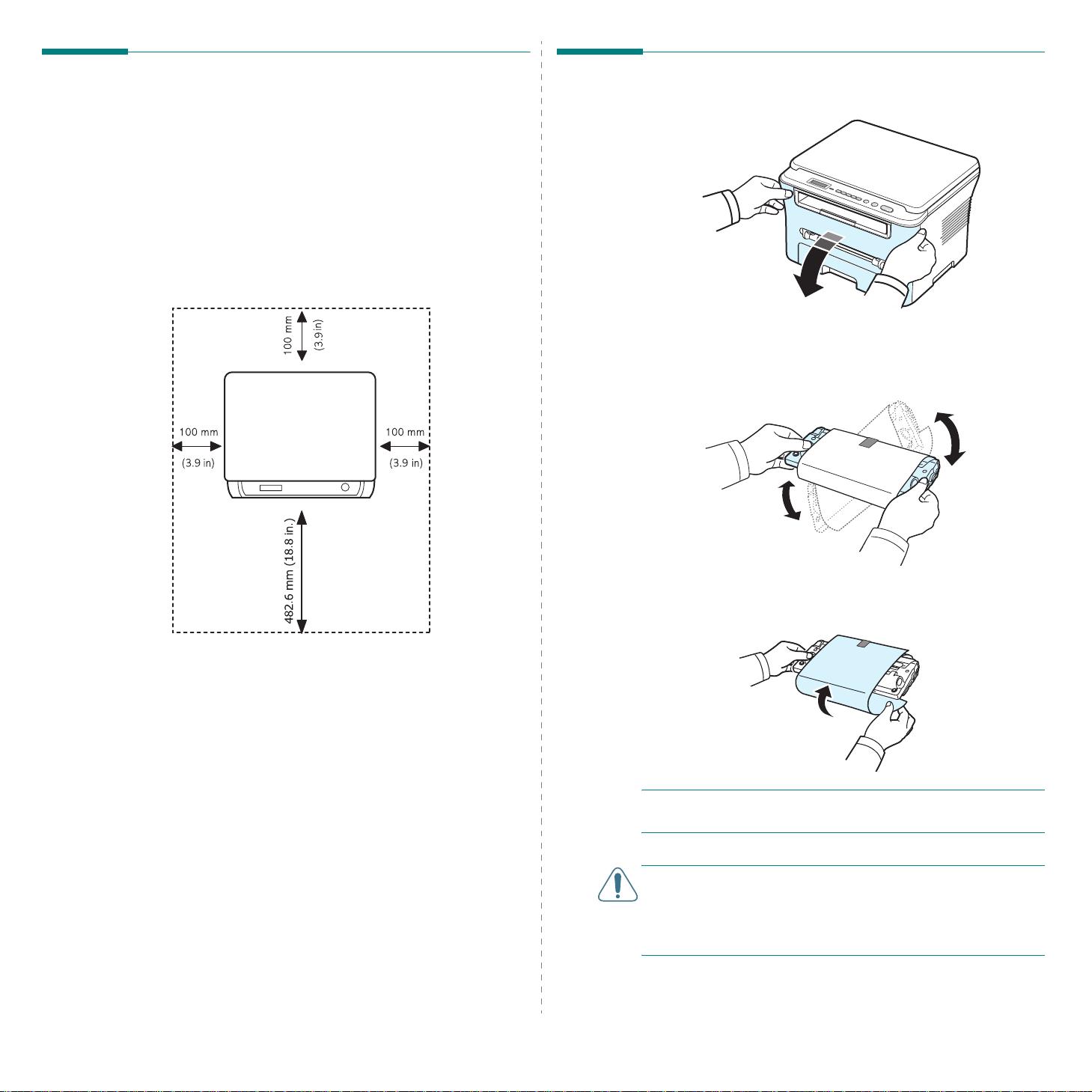 100 mm
(3.9 in)

100 mm
(3.9 in)

100 mm
(3.9 in)

482.6 mm (18.8 in.)